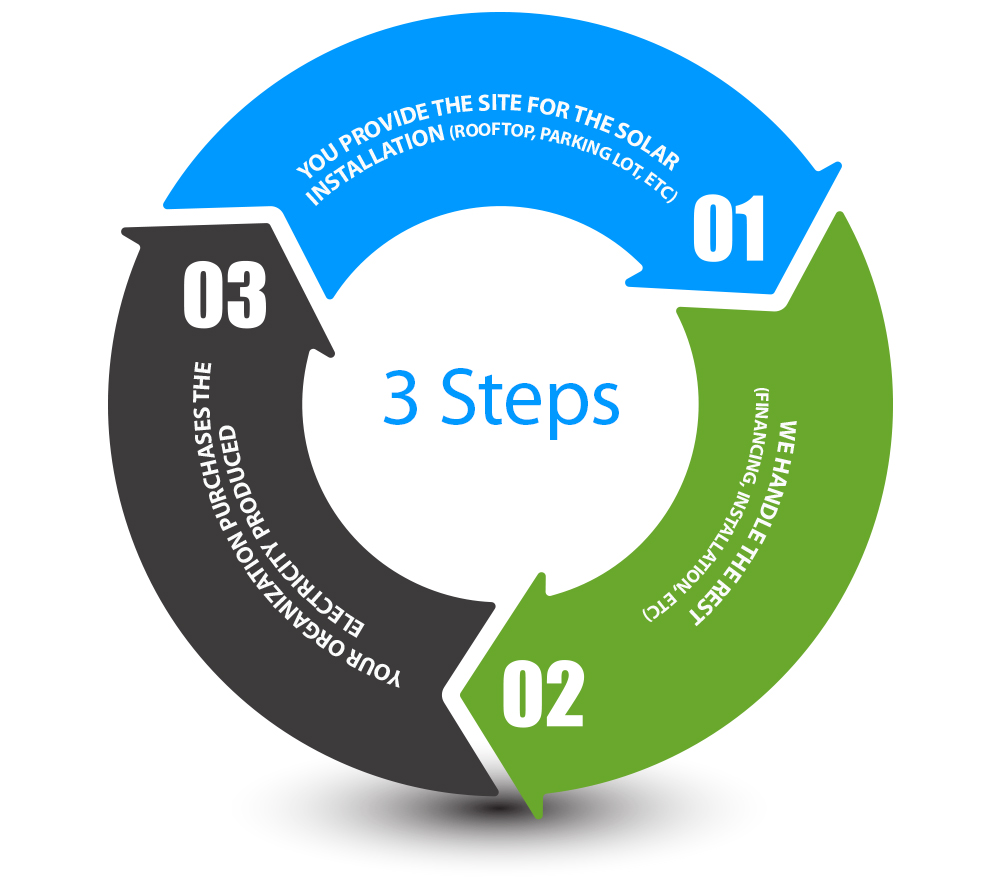 3 Steps

YOU PROVIDE THE SITE FOR THE SOLAR INSTALLATION (ROOFTOP, PARKING LOT, ETC)

01

WE HANDLE THE REST (FINANCING, INSTALLATION, ETC)

02

YOUR ORGANIZATION PURCHASES THE ELECTRICITY PRODUCED

03